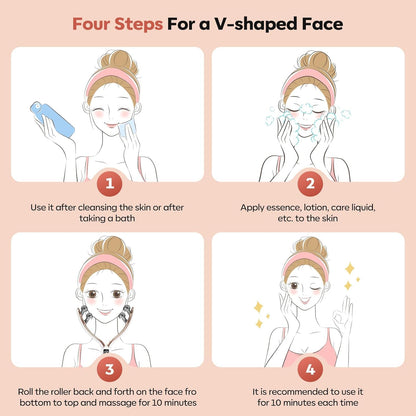 Four Steps For a V-shaped Face

1

Use it after cleansing the skin or after taking a bath

2

Apply essence, lotion, care liquid, etc. to the skin

3

Roll the roller back and forth on the face fro bottom to top and massage for 10 minutes

4

It is recommended to use it for 10 minutes each time